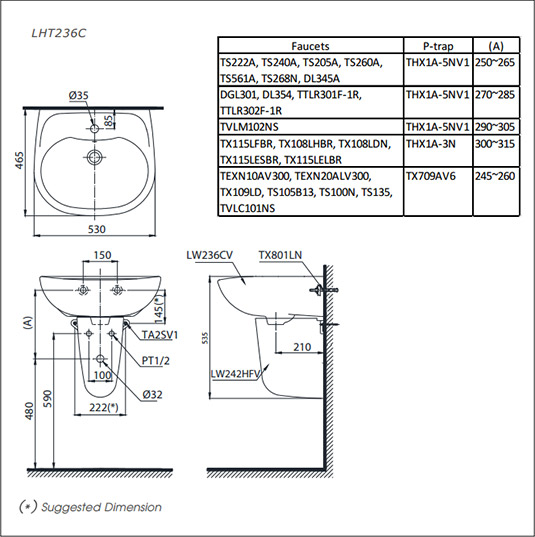 LHT236C

| Faucets | P-trap | (A) |
|---|---|---|
| TS222A, TS240A, TS205A, TS260A, TS561A, TS268N, DL345A | THX1A-5NV1 | 250~265 |
| DGL301, DL354, TTLR301F-1R, TTLR302F-1R | THX1A-5NV1 | 270~285 |
| TVLM102NS | THX1A-5NV1 | 290~305 |
| TX115LFBR, TX108LHBR, TX108LDN, TX115LESBR, TX115LELBR | THX1A-3N | 300~315 |
| TEXN10AV300, TEXN20ALV300, TX109LD, TS105B13, TS100N, TS135, TVLC101NS | TX709AV6 | 245~260 |

Ø35
85
465
530

150
145(*)
(A)
TA2SV1
PT1/2
100
Ø32
222(*)
590
480

LW236CV
TX801LN
535
210
LW242HFV

(*) Suggested Dimension